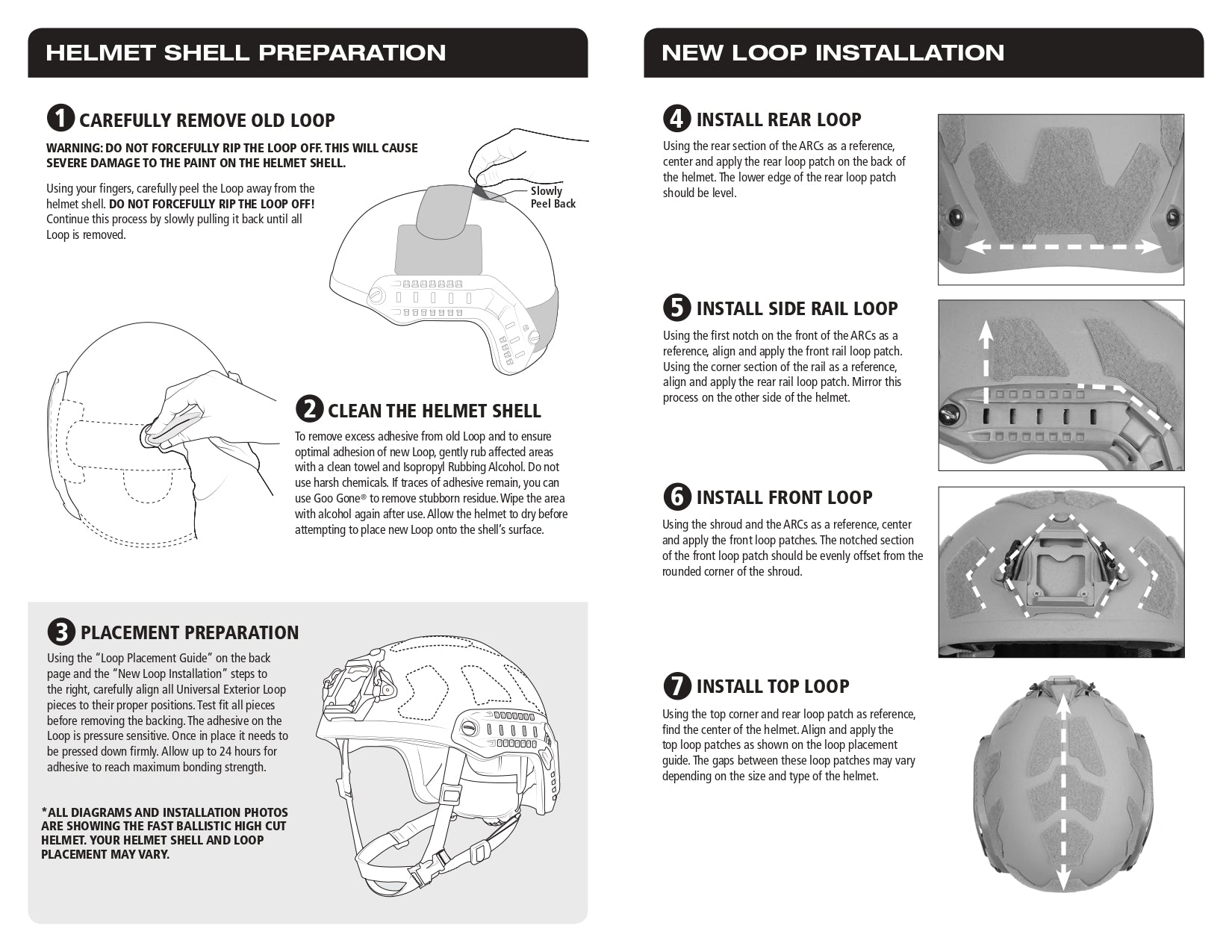 HELMET SHELL PREPARATION

1 CAREFULLY REMOVE OLD LOOP

WARNING: DO NOT FORCEFULLY RIP THE LOOP OFF. THIS WILL CAUSE SEVERE DAMAGE TO THE PAINT ON THE HELMET SHELL.

Using your fingers, carefully peel the Loop away from the helmet shell. DO NOT FORCEFULLY RIP THE LOOP OFF! Continue this process by slowly pulling it back until all Loop is removed.

Slowly Peel Back

2 CLEAN THE HELMET SHELL

To remove excess adhesive from old Loop and to ensure optimal adhesion of new Loop, gently rub affected areas with a clean towel and Isopropyl Rubbing Alcohol. Do not use harsh chemicals. If traces of adhesive remain, you can use Goo Gone® to remove stubborn residue. Wipe the area with alcohol again after use. Allow the helmet to dry before attempting to place new Loop onto the shell's surface.

3 PLACEMENT PREPARATION

Using the "Loop Placement Guide" on the back page and the "New Loop Installation" steps to the right, carefully align all Universal Exterior Loop pieces to their proper positions. Test fit all pieces before removing the backing. The adhesive on the Loop is pressure sensitive. Once in place it needs to be pressed down firmly. Allow up to 24 hours for adhesive to reach maximum bonding strength.

*ALL DIAGRAMS AND INSTALLATION PHOTOS ARE SHOWING THE FAST BALLISTIC HIGH CUT HELMET. YOUR HELMET SHELL AND LOOP PLACEMENT MAY VARY.

NEW LOOP INSTALLATION

4 INSTALL REAR LOOP

Using the rear section of the ARCs as a reference, center and apply the rear loop patch on the back of the helmet. The lower edge of the rear loop patch should be level.

5 INSTALL SIDE RAIL LOOP

Using the first notch on the front of the ARCs as a reference, align and apply the front rail loop patch. Using the corner section of the rail as a reference, align and apply the rear rail loop patch. Mirror this process on the other side of the helmet.

6 INSTALL FRONT LOOP

Using the shroud and the ARCs as a reference, center and apply the front loop patches. The notched section of the front loop patch should be evenly offset from the rounded corner of the shroud.

7 INSTALL TOP LOOP

Using the top corner and rear loop patch as reference, find the center of the helmet. Align and apply the top loop patches as shown on the loop placement guide. The gaps between these loop patches may vary depending on the size and type of the helmet.